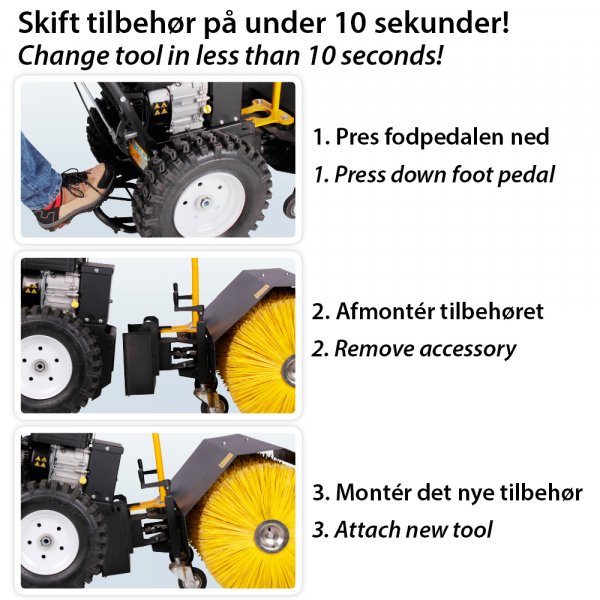 Skift tilbehør på under 10 sekunder!
Change tool in less than 10 seconds!

1. Pres fodpedalen ned
1. Press down foot pedal

2. Afmontér tilbehøret
2. Remove accessory

3. Montér det nye tilbehør
3. Attach new tool